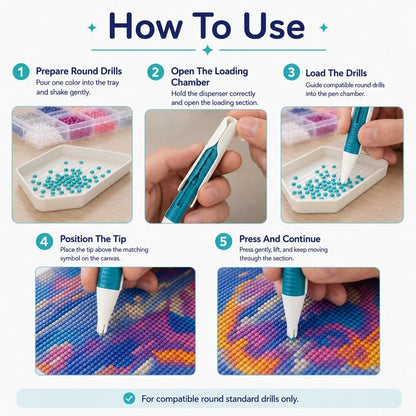 How To Use

1 Prepare Round Drills
Pour one color into the tray and shake gently.

2 Open The Loading Chamber
Hold the dispenser correctly and open the loading section.

3 Load The Drills
Guide compatible round drills into the pen chamber.

4 Position The Tip
Place the tip above the matching symbol on the canvas.

5 Press And Continue
Press gently, lift, and keep moving through the section.

For compatible round standard drills only.